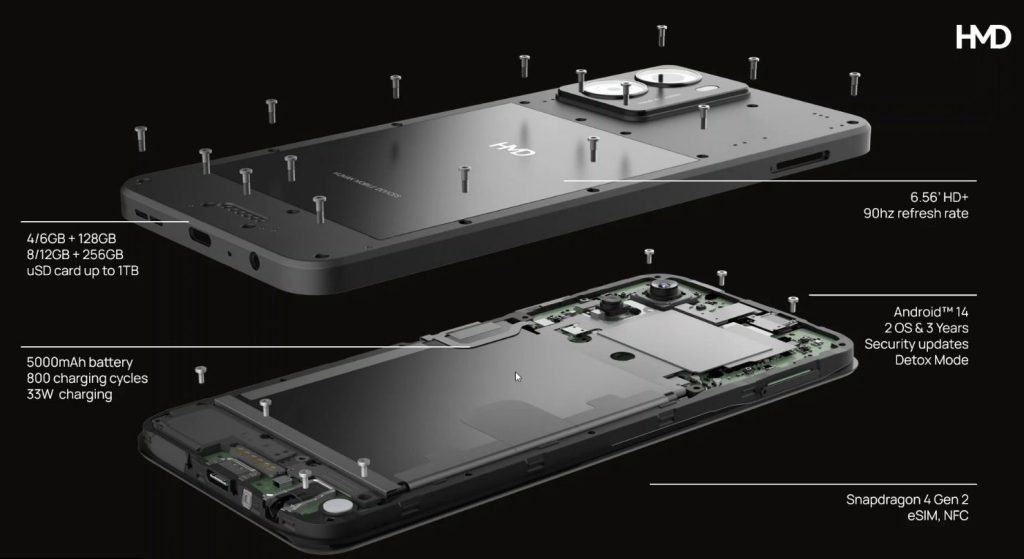 HMD

HMD

6.56' HD+
90hz refresh rate

4/6GB + 128GB
8/12GB + 256GB
uSD card up to 1TB

Android™ 14
2 OS & 3 Years
Security updates
Detox Mode

5000mAh battery
800 charging cycles
33W charging

Snapdragon 4 Gen 2
eSIM, NFC